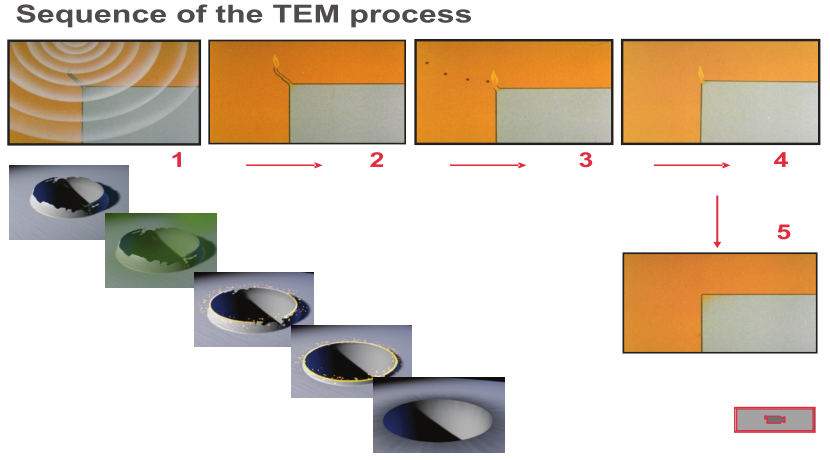 Sequence of the TEM process

1

2

3

4

5